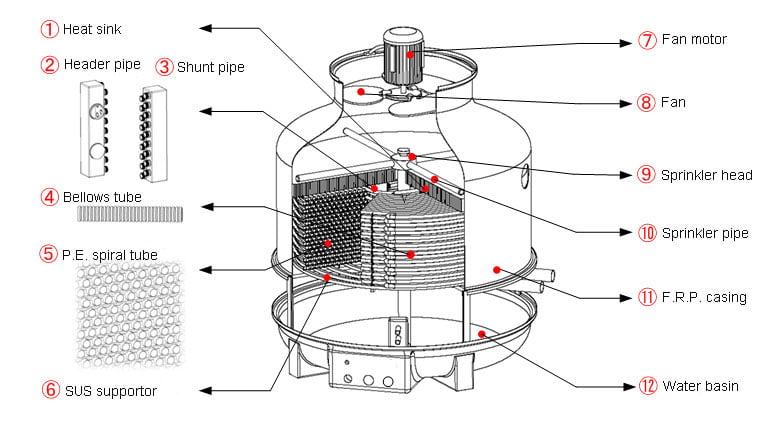 ① Heat sink

② Header pipe

③ Shunt pipe

④ Bellows tube

⑤ P.E. spiral tube

⑥ SUS supportor

⑦ Fan motor

⑧ Fan

⑨ Sprinkler head

⑩ Sprinkler pipe

⑪ F.R.P. casing

⑫ Water basin