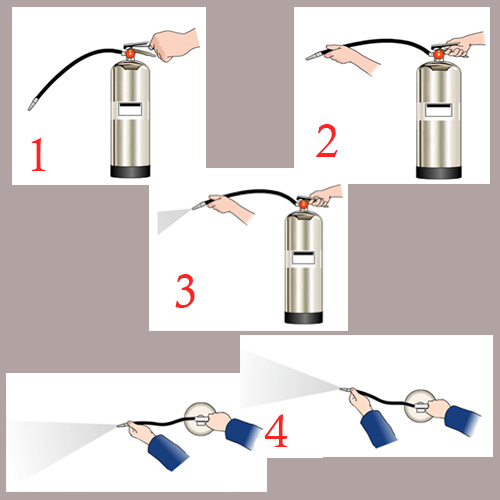 1

2

3

4